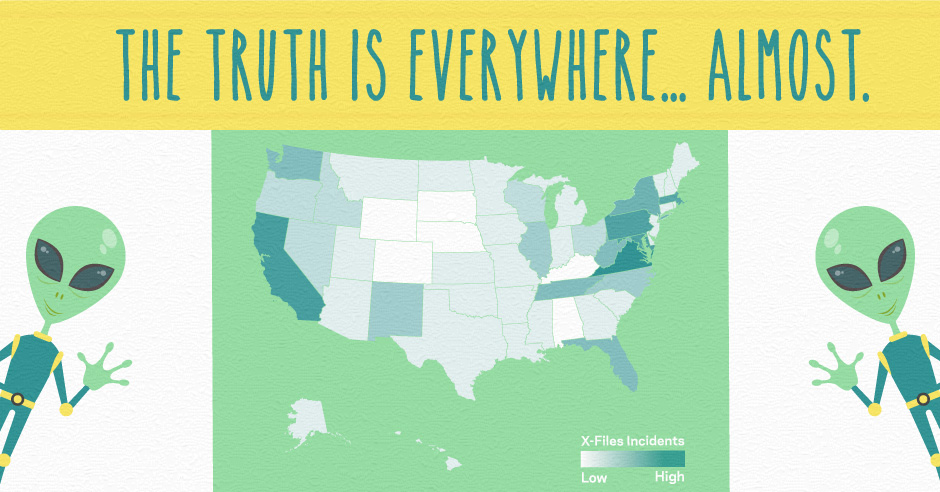 THE TRUTH IS EVERYWHERE... ALMOST.

X-Files Incidents

Low High